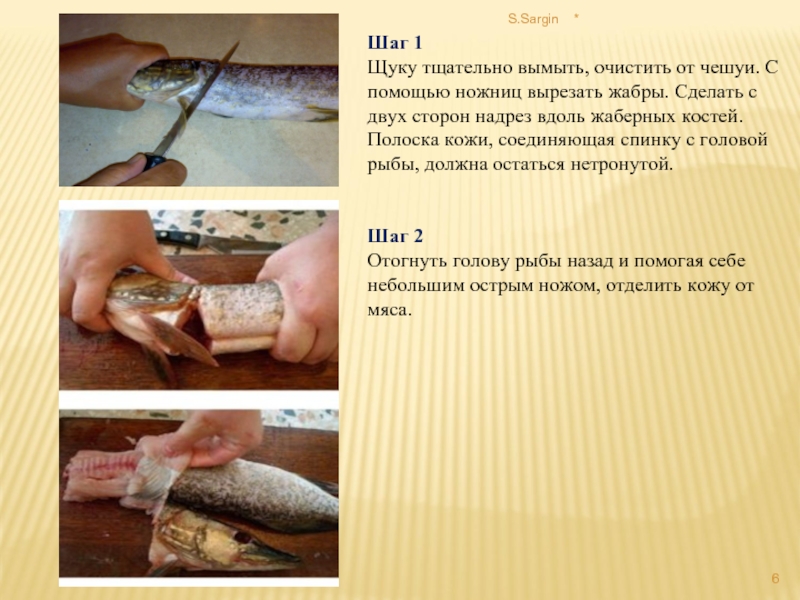 S.Sargin *

Шаг 1
Щуку тщательно вымыть, очистить от чешуи. С помощью ножниц вырезать жабры. Сделать с двух сторон надрез вдоль жаберных костей. Полоска кожи, соединяющая спинку с головой рыбы, должна остаться нетронутой.

Шаг 2
Отогнуть голову рыбы назад и помогая себе небольшим острым ножом, отделить кожу от мяса.

6