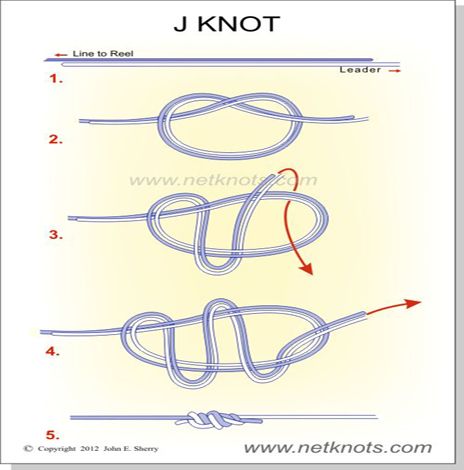 J KNOT

Line to Reel

Leader

1.

2.

www.netknots.com

3.

4.

5.

© Copyright 2012 John E. Sherry

www.netknots.com