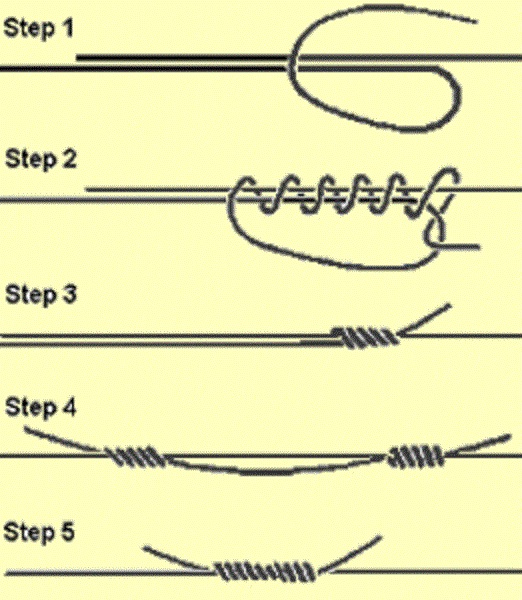 Step 1

Step 2

Step 3

Step 4

Step 5