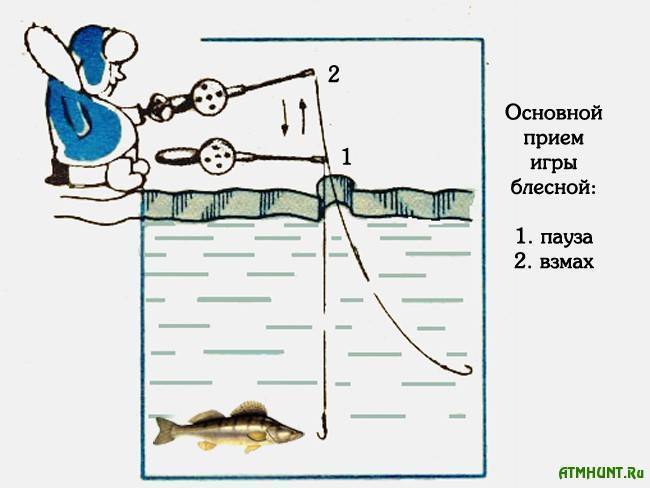 2

1

Основной прием игры блесной:

1. пауза
2. взмах

ATMHUNT.Ru